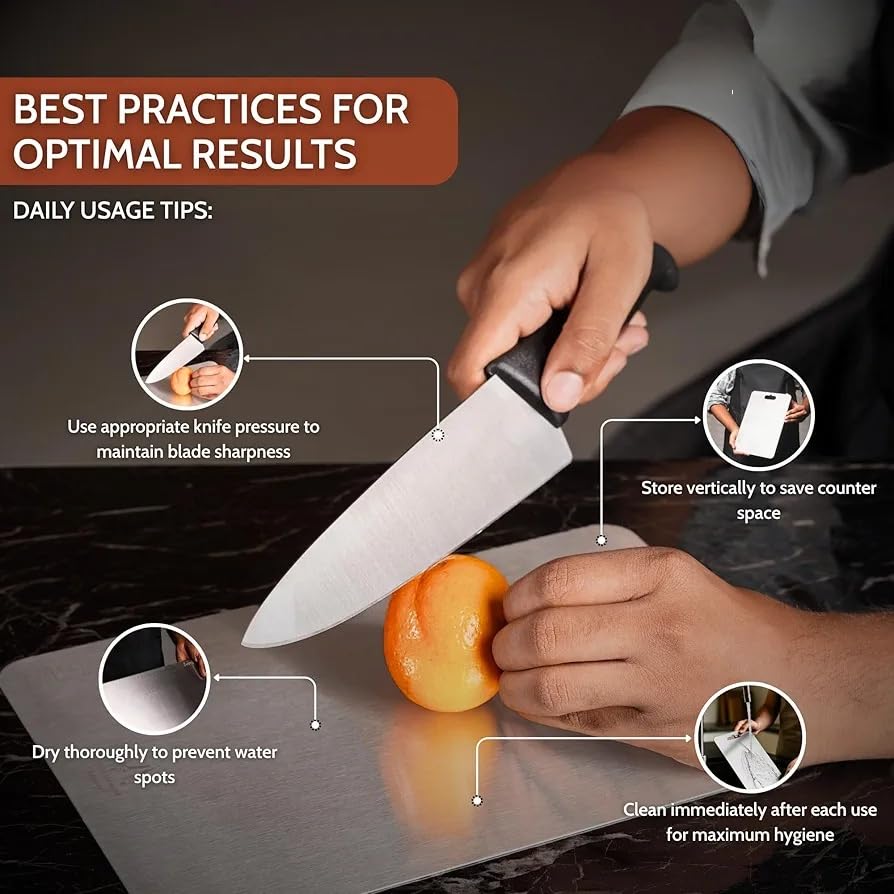 BEST PRACTICES FOR OPTIMAL RESULTS

DAILY USAGE TIPS:

Use appropriate knife pressure to maintain blade sharpness

Store vertically to save counter space

Dry thoroughly to prevent water spots

Clean immediately after each use for maximum hygiene